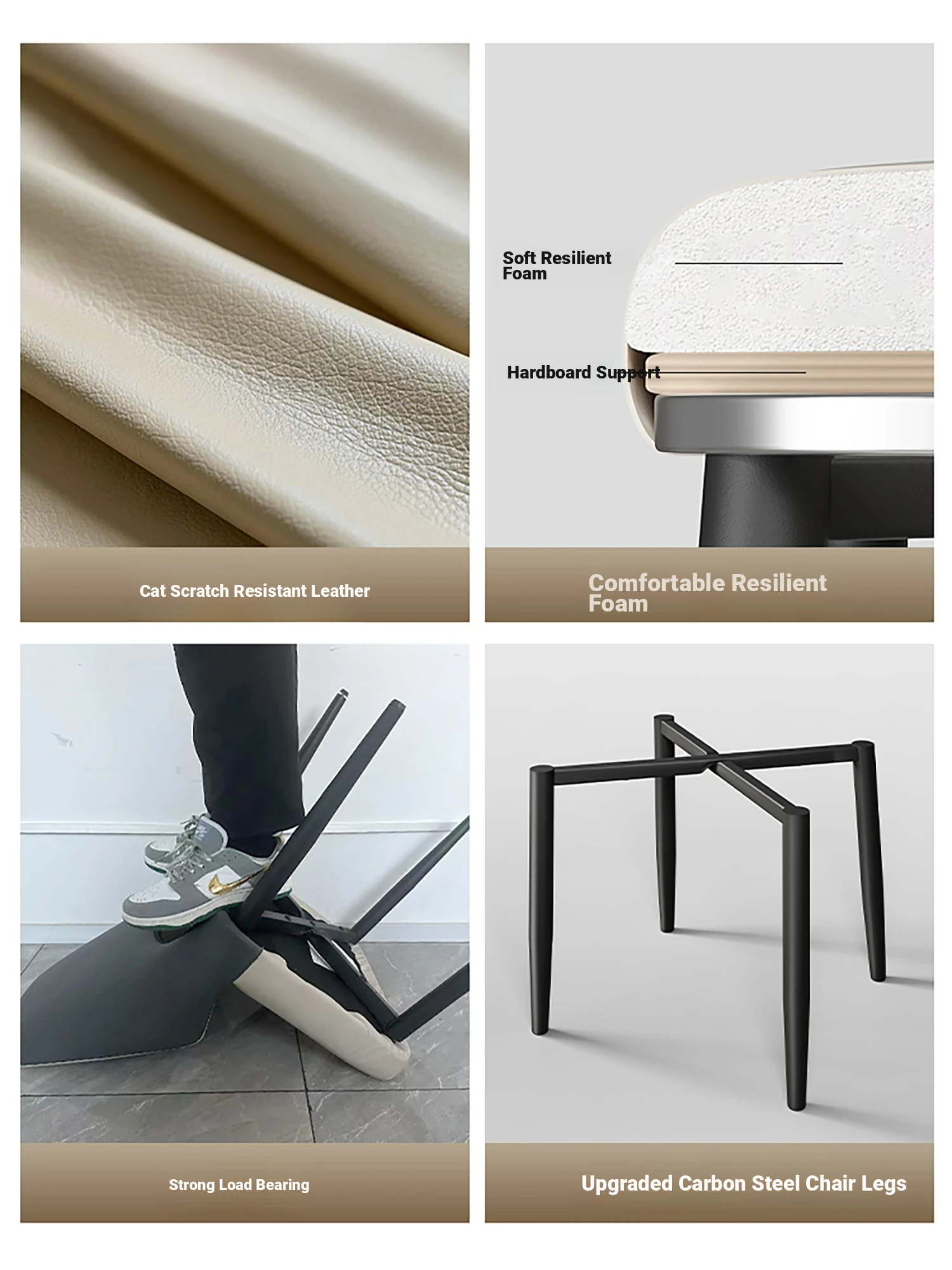 Cat Scratch Resistant Leather

Soft Resilient Foam

Hardboard Support

Comfortable Resilient Foam

Strong Load Bearing

Upgraded Carbon Steel Chair Legs